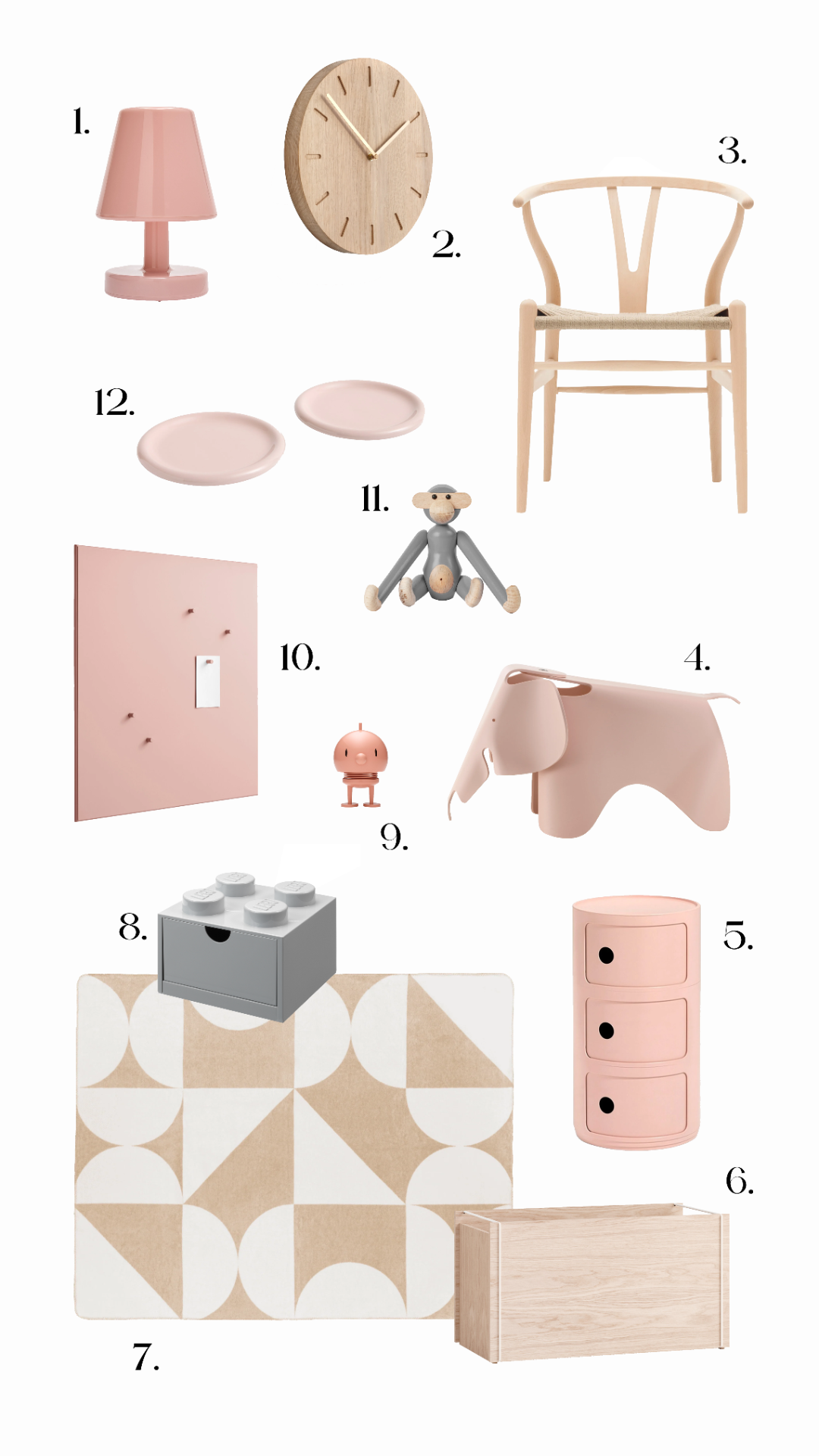 1.

2.

3.

12.

11.

10.

4.

9.

8.

5.

6.

7.